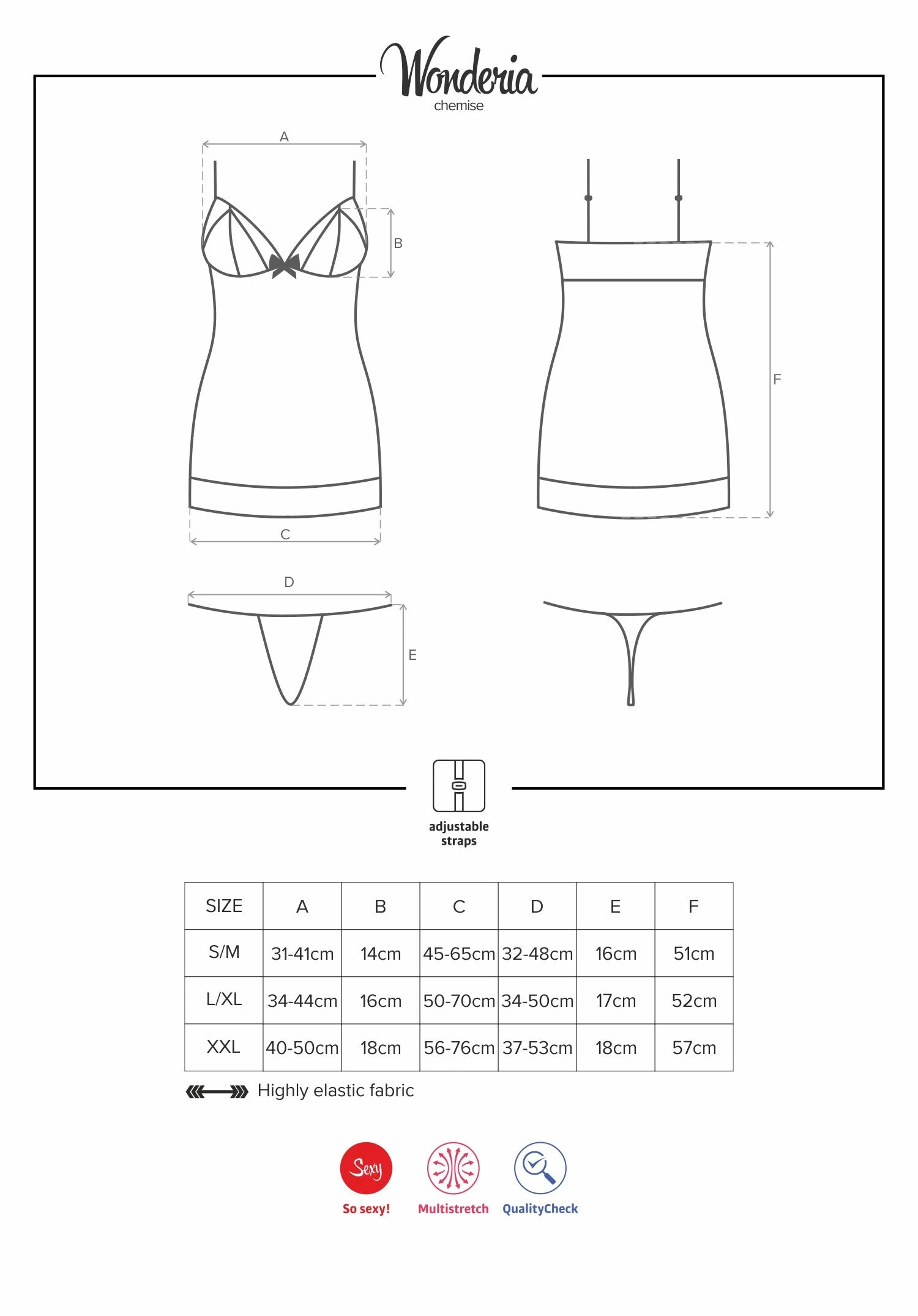 Wonderia
chemise

A
B
C
F
D
E

adjustable straps

| SIZE | A | B | C | D | E | F |
|---|---|---|---|---|---|---|
| S/M | 31-41cm | 14cm | 45-65cm | 32-48cm | 16cm | 51cm |
| L/XL | 34-44cm | 16cm | 50-70cm | 34-50cm | 17cm | 52cm |
| XXL | 40-50cm | 18cm | 56-76cm | 37-53cm | 18cm | 57cm |

Highly elastic fabric

Sexy
So sexy!
Multistretch
QualityCheck